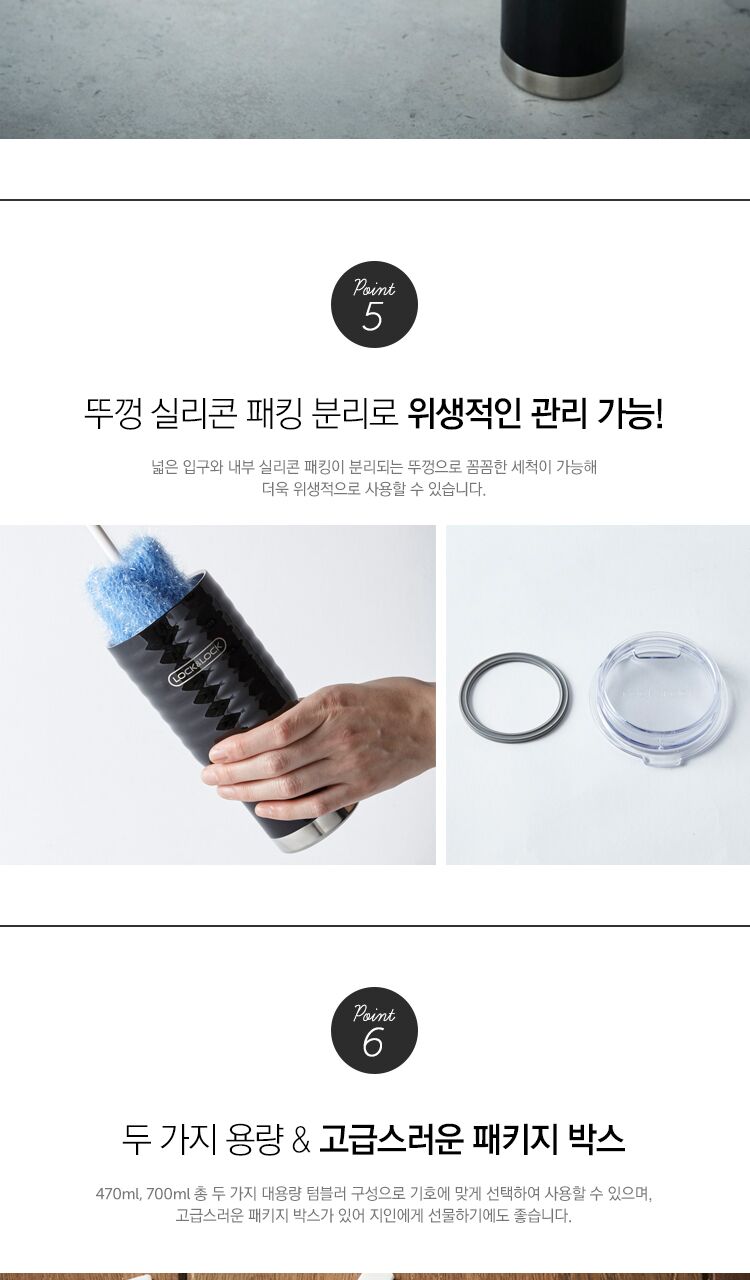 Point
5

뚜껑 실리콘 패킹 분리로 위생적인 관리 가능!

넓은 입구와 내부 실리콘 패킹이 분리되는 뚜껑으로 꼼꼼한 세척이 가능해
더욱 위생적으로 사용할 수 있습니다.

LOCK&LOCK

Point
6

두 가지 용량 & 고급스러운 패키지 박스

470ml, 700ml 총 두 가지 대용량 텀블러 구성으로 기호에 맞게 선택하여 사용할 수 있으며,
고급스러운 패키지 박스가 있어 지인에게 선물하기에도 좋습니다.