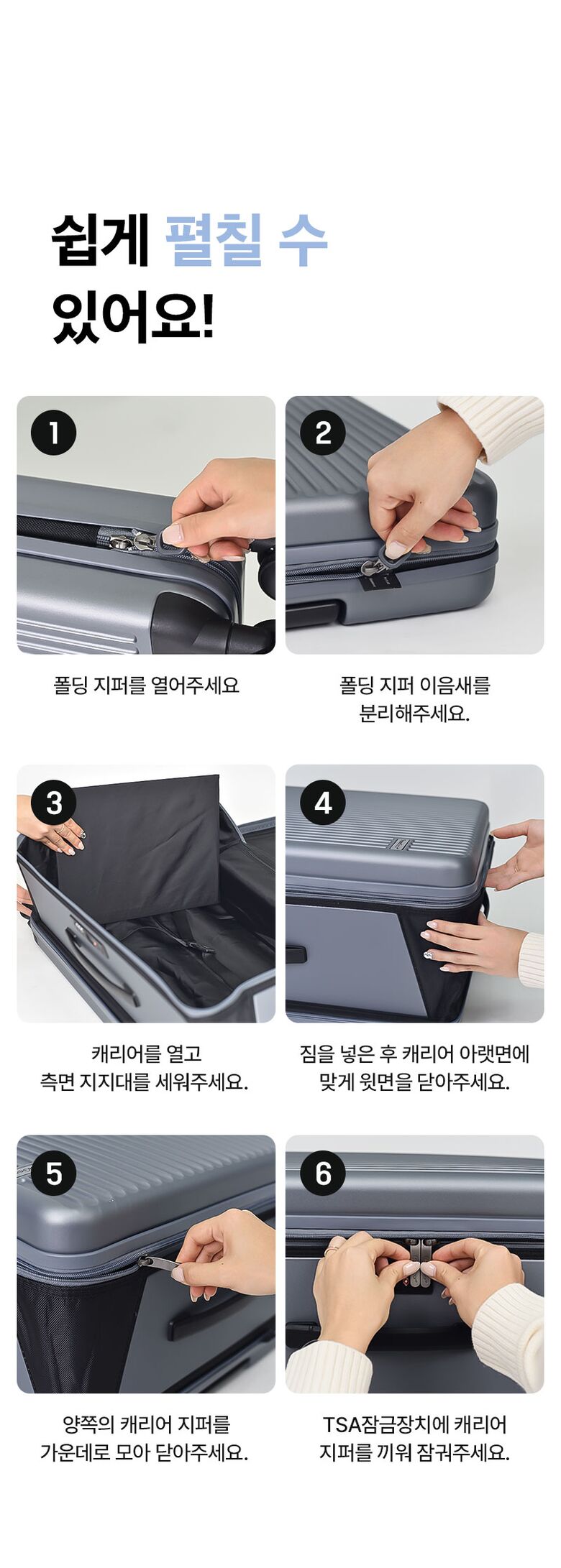 쉽게 펼칠 수 있어요!

1

폴딩 지퍼를 열어주세요

2

폴딩 지퍼 이음새를
분리해주세요.

3

캐리어를 열고
측면 지지대를 세워주세요.

4

짐을 넣은 후 캐리어 아랫면에
맞게 윗면을 닫아주세요.

5

양쪽의 캐리어 지퍼를
가운데로 모아 닫아주세요.

6

TSA잠금장치에 캐리어
지퍼를 끼워 잠궈주세요.