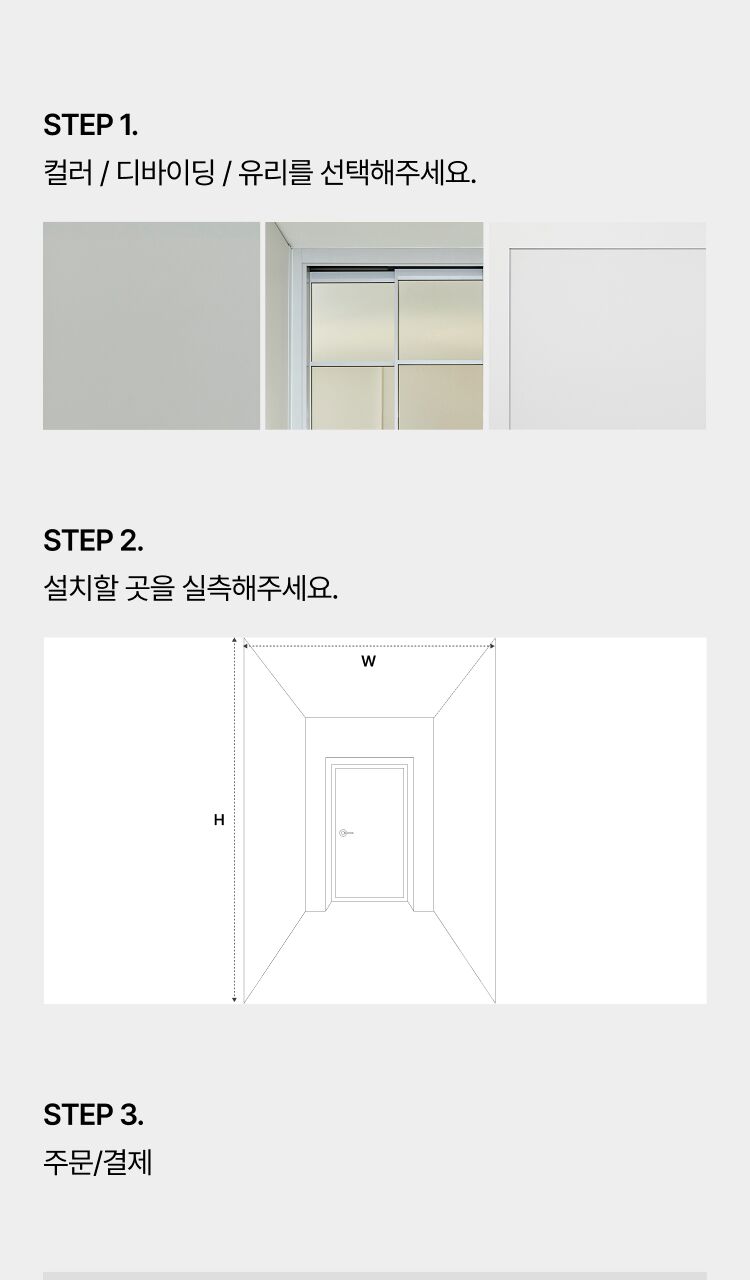 STEP 1.
컬러 / 디바이딩 / 유리를 선택해주세요.

STEP 2.
설치할 곳을 실측해주세요.

W

H

STEP 3.
주문/결제