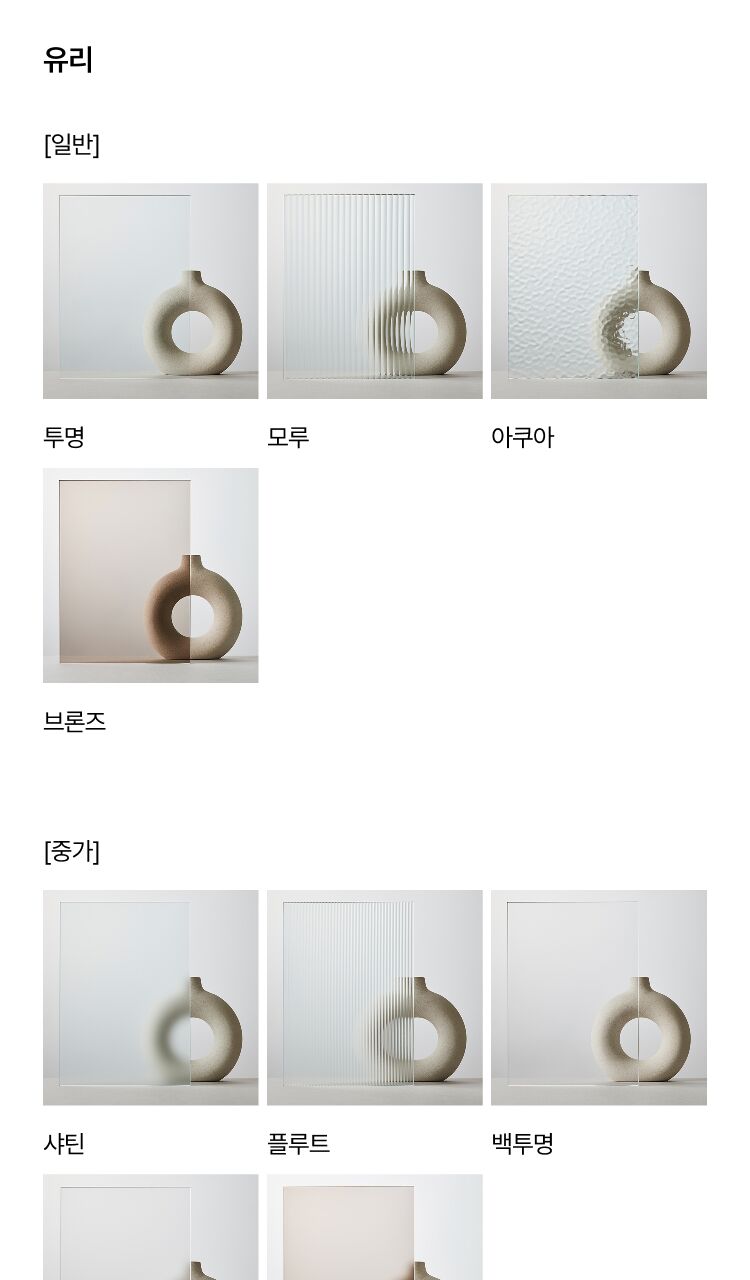 유리

[일반]

투명

모루

아쿠아

브론즈

[중가]

샤틴

플루트

백투명