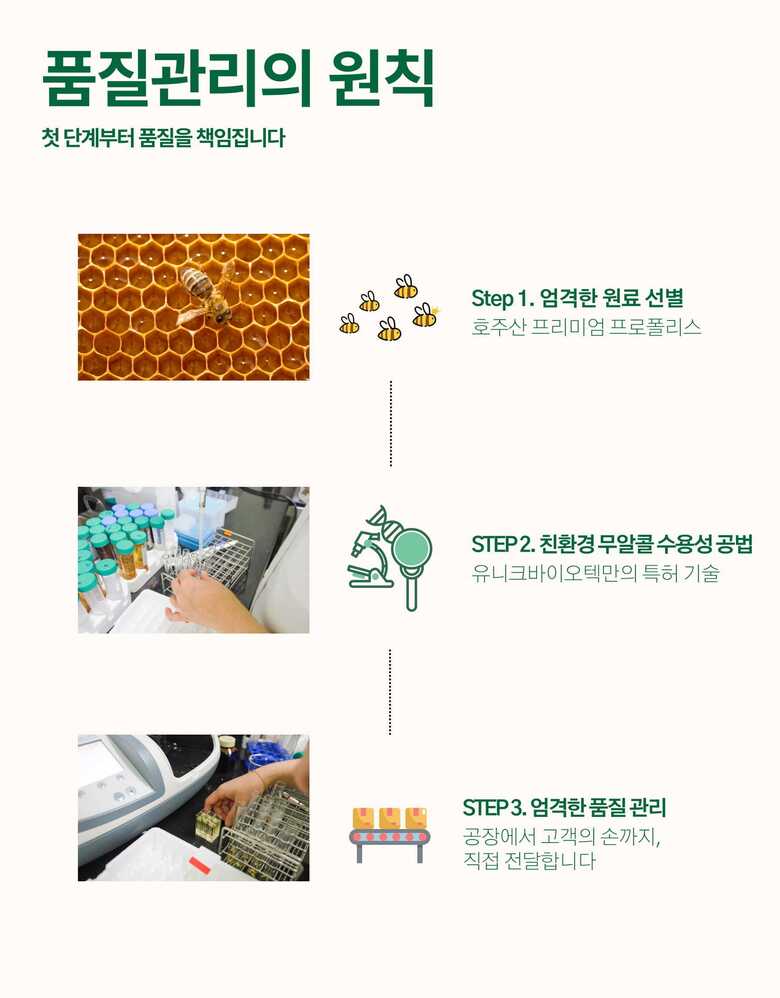 품질관리의 원칙

첫 단계부터 품질을 책임집니다

Step 1. 엄격한 원료 선별
호주산 프리미엄 프로폴리스

STEP 2. 친환경 무알콜 수용성 공법
유니크바이오텍만의 특허 기술

STEP 3. 엄격한 품질 관리
공장에서 고객의 손까지,
직접 전달합니다